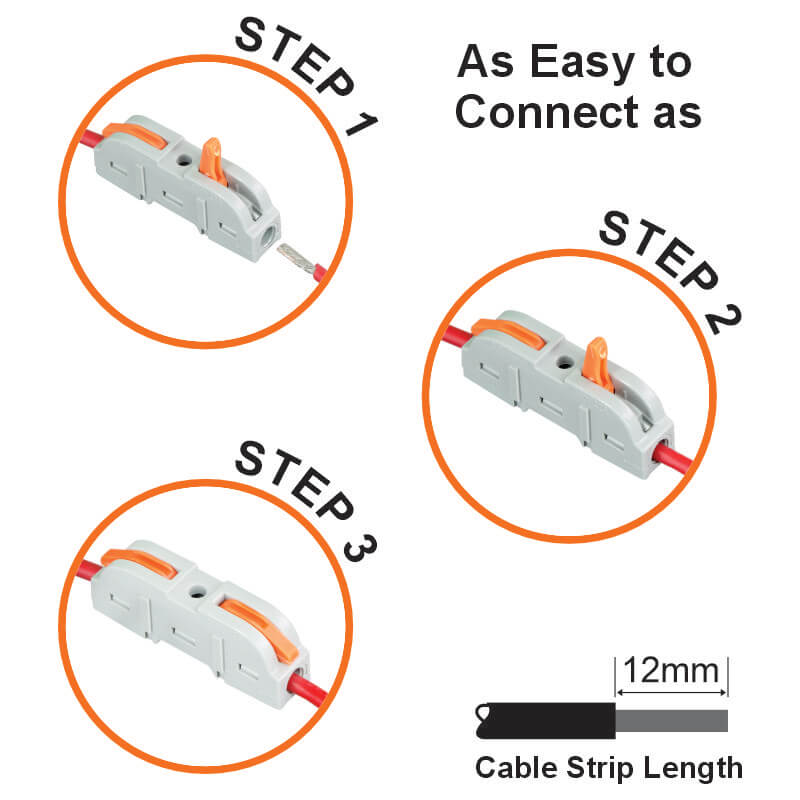 STEP 1

As Easy to Connect as

STEP 2

STEP 3

12mm

Cable Strip Length